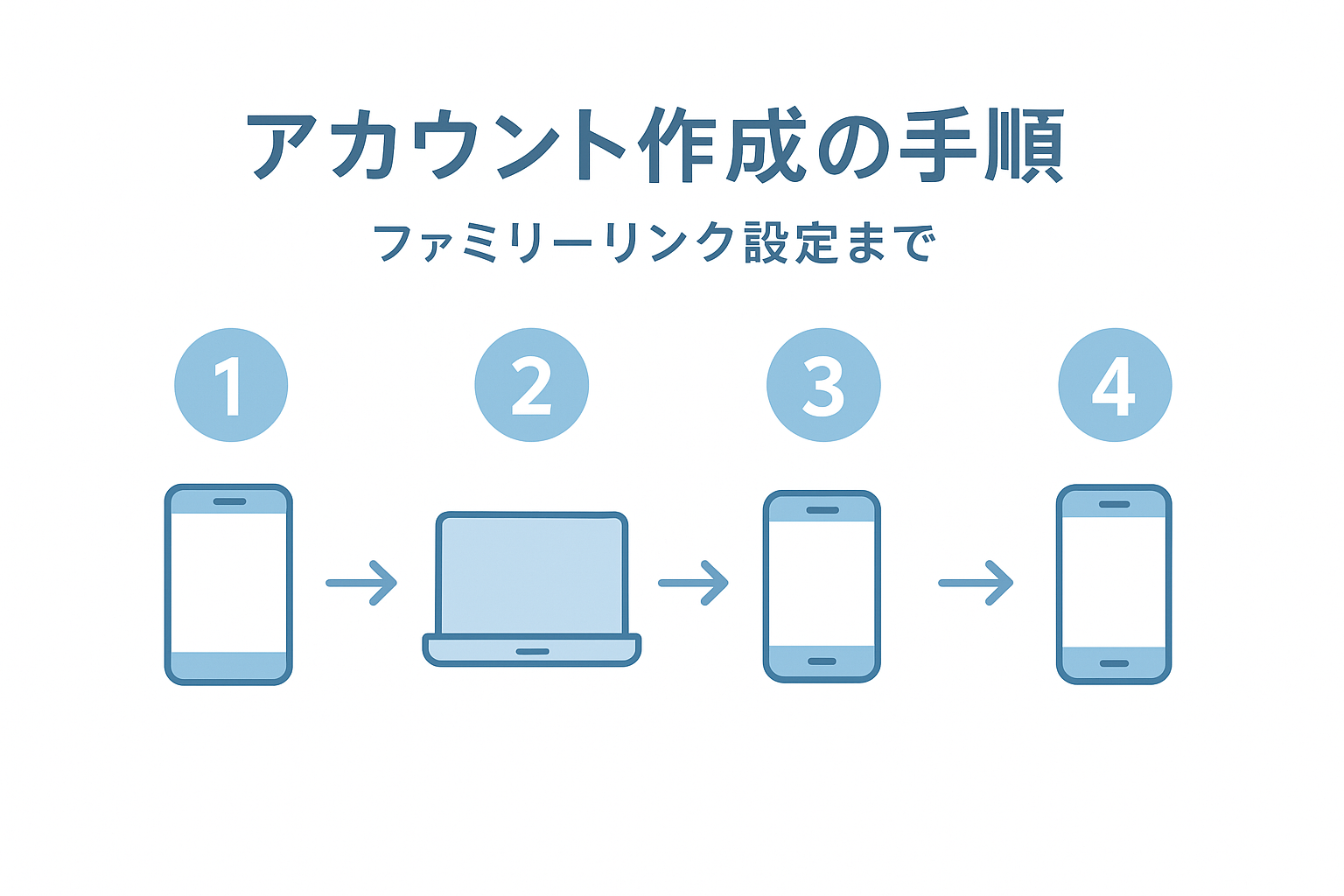 アカウント作成の手順

ファミリーリンク設定まで

1

2

3

4